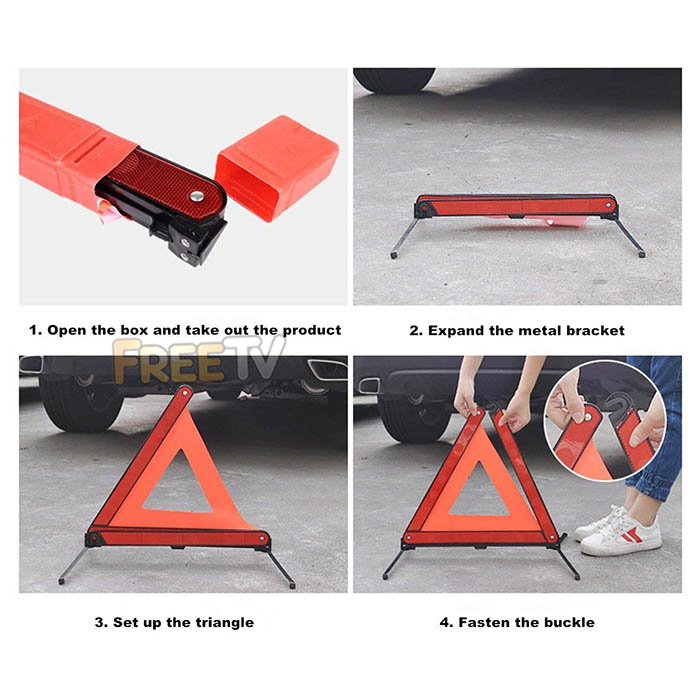 1. Open the box and take out the product

2. Expand the metal bracket

FREE TV

3. Set up the triangle

4. Fasten the buckle